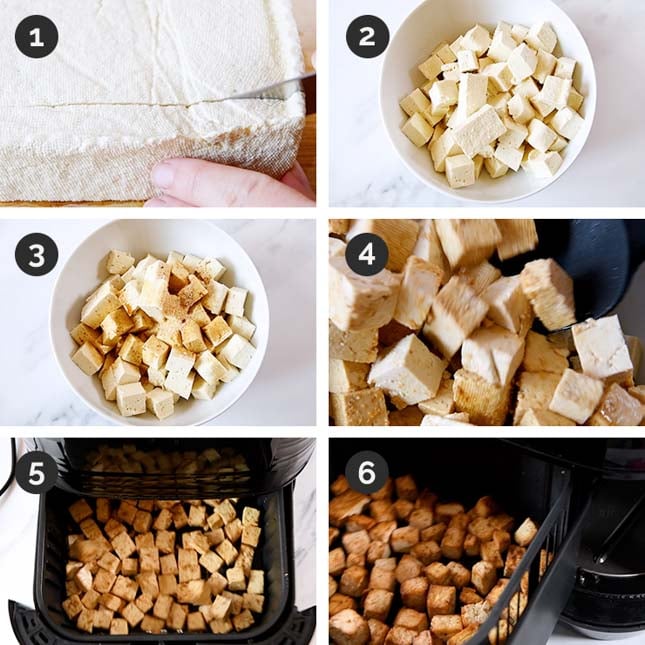 1
2
3
4
5
6