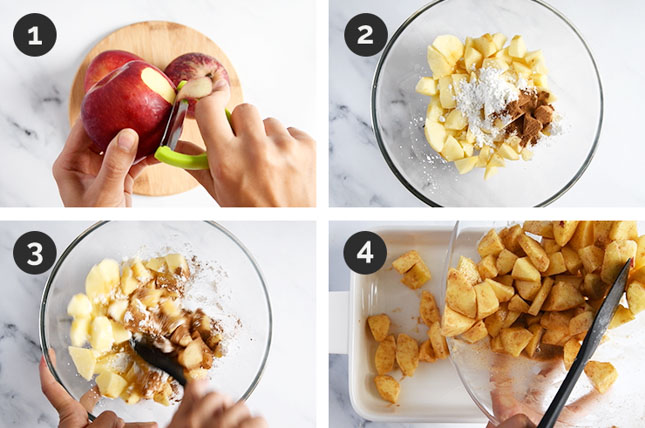 1

2

3

4