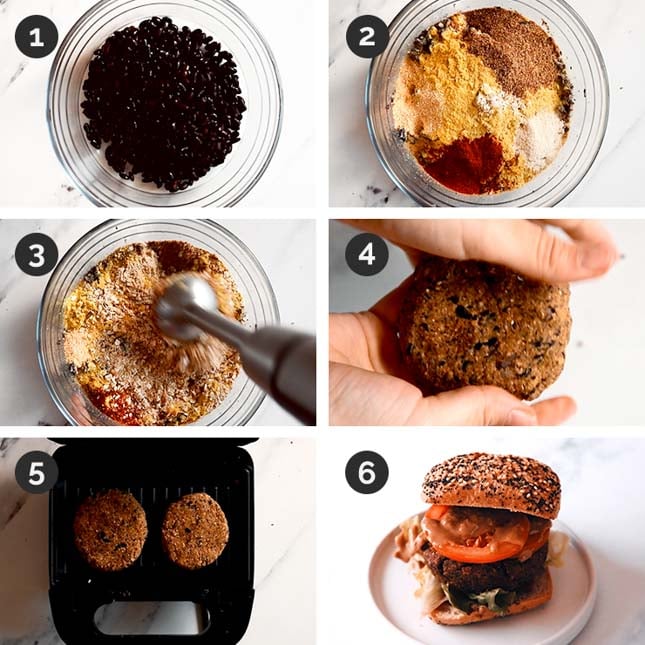 1

2

3

4

5

6