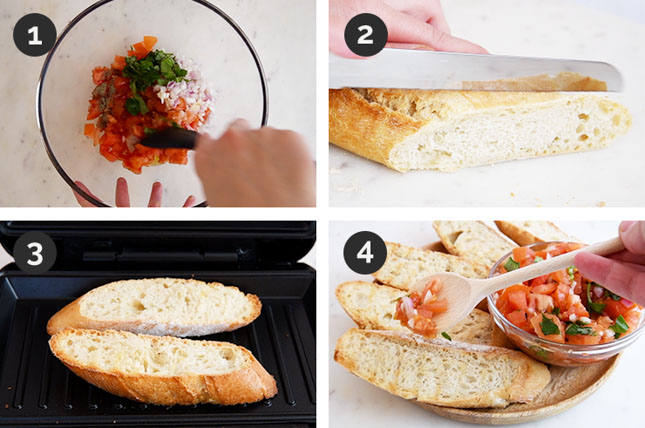 1

2

3

4