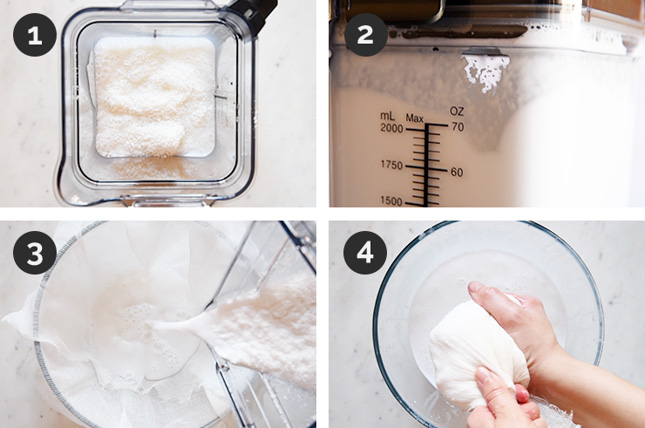 1

2

mL Max OZ
2000 70
1750 60
1500

3

4