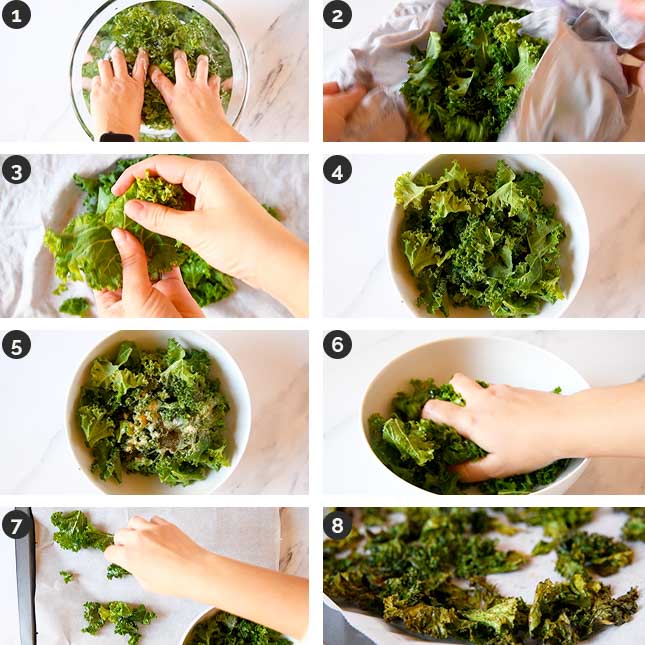 1
2
3
4
5
6
7
8