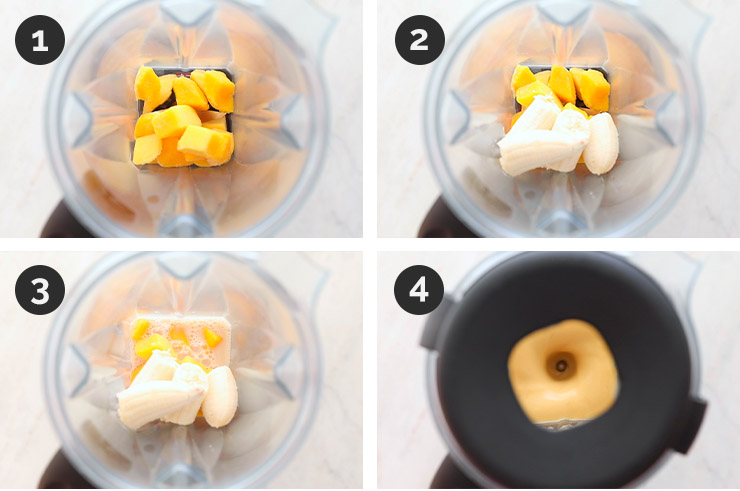 1

2

3

4