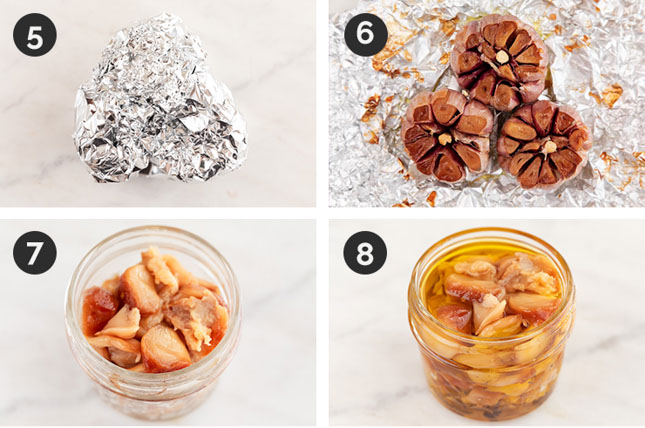 5

6

7

8