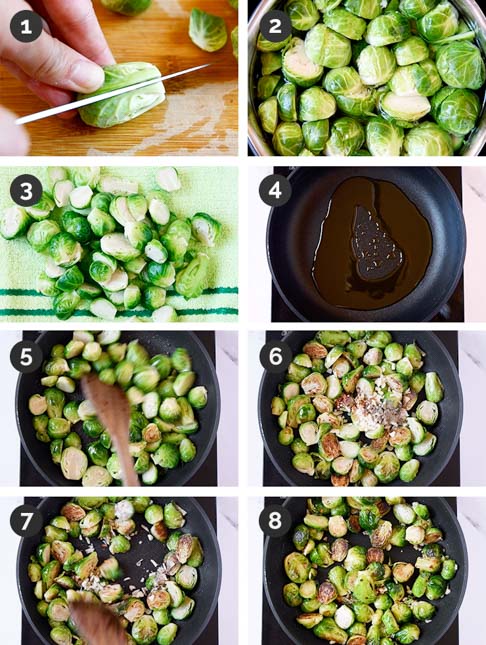 1
2
3
4
5
6
7
8