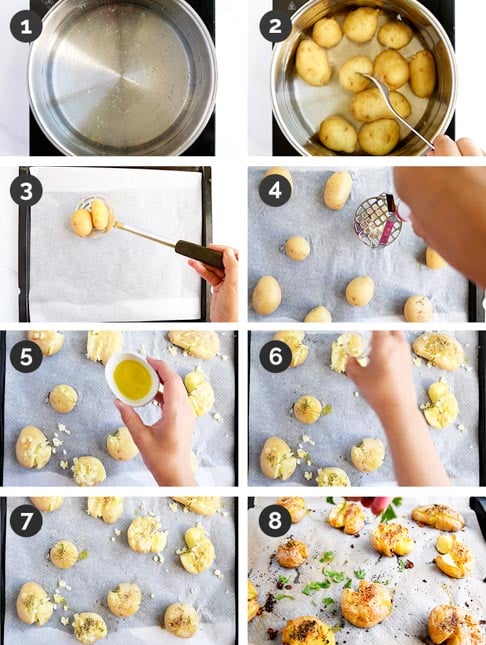 1

2

3

4

5

6

7

8