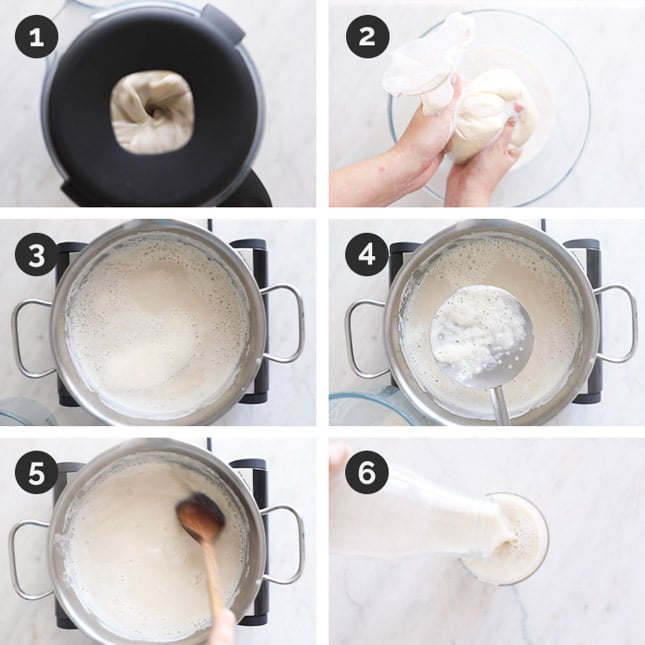 1

2

3

4

5

6