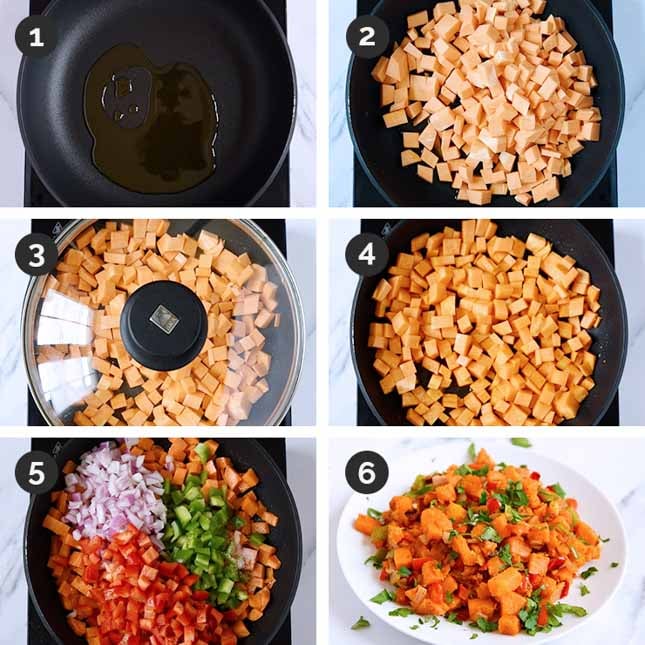 1
2
3
4
5
6