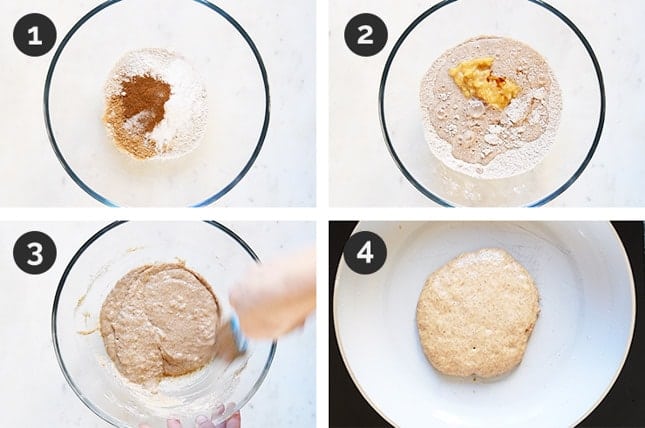 1

2

3

4