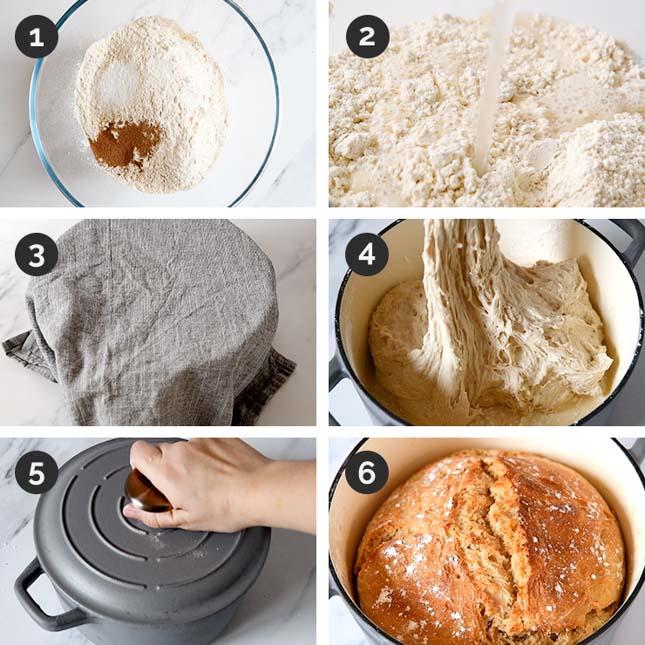 1

2

3

4

5

6