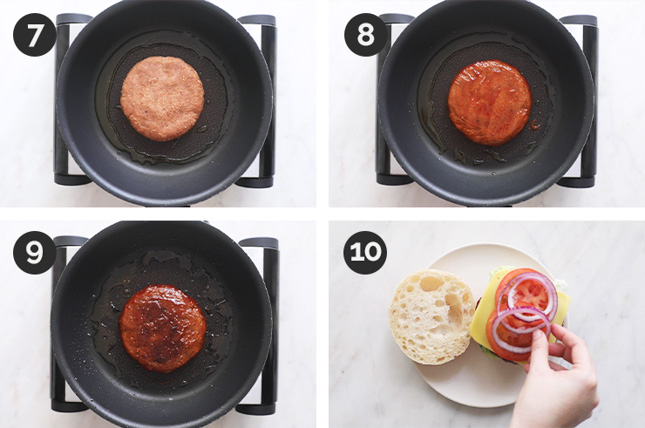 7

8

9

10