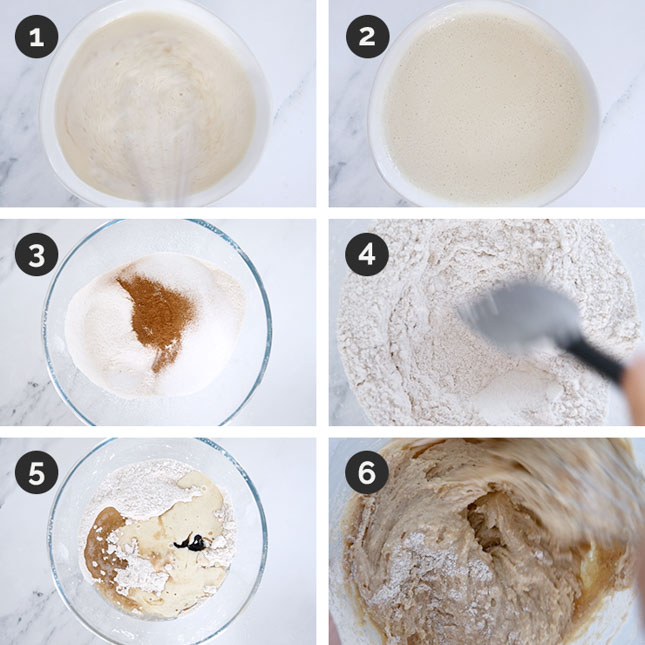 1
2
3
4
5
6