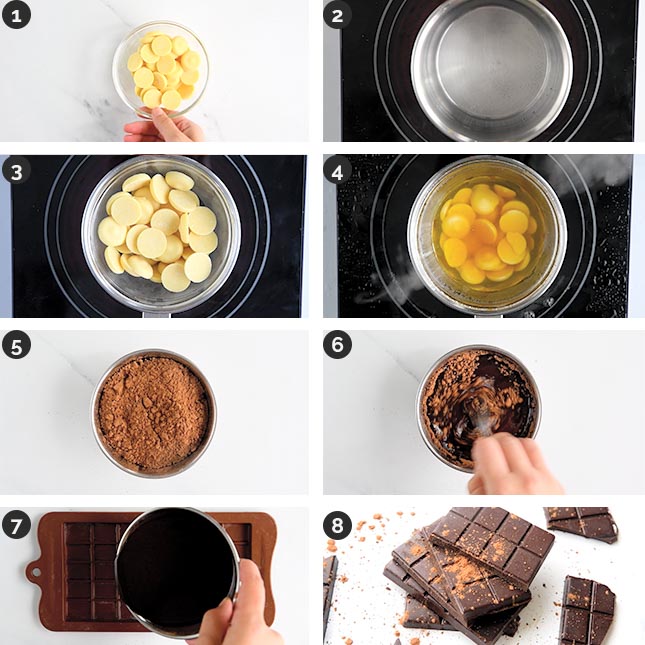 1
2
3
4
5
6
7
8