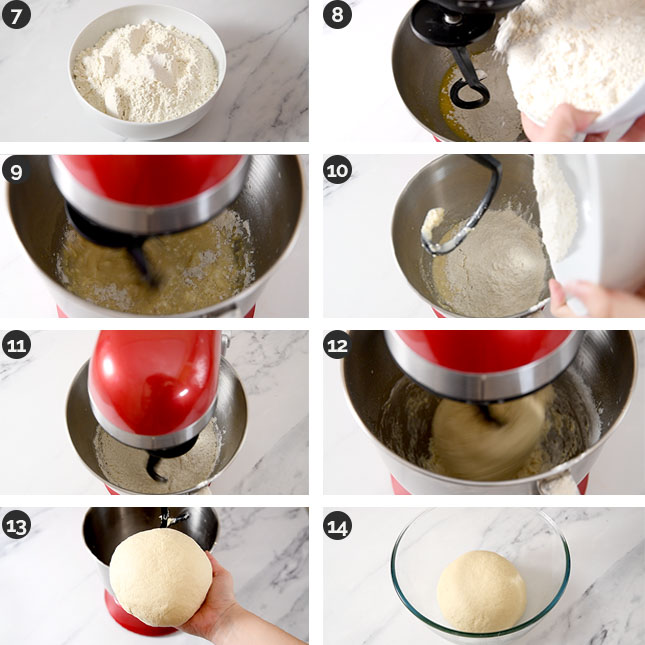 7

8

9

10

11

12

13

14