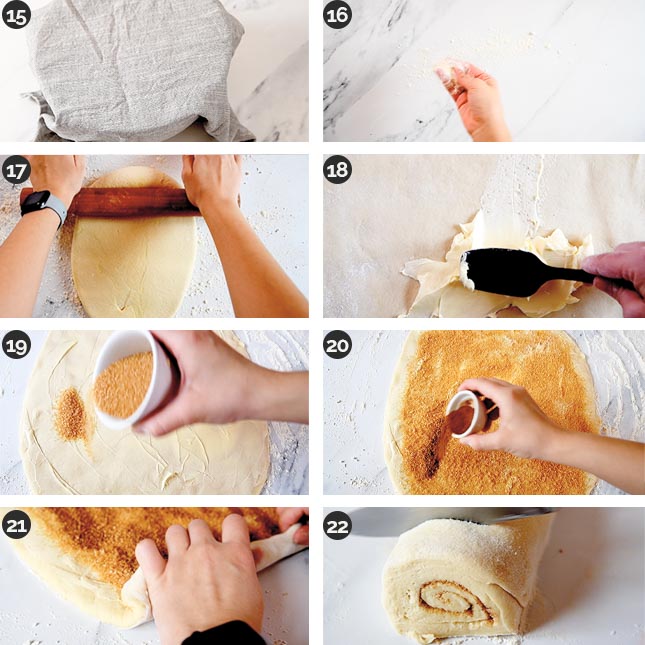 15

16

17

18

19

20

21

22