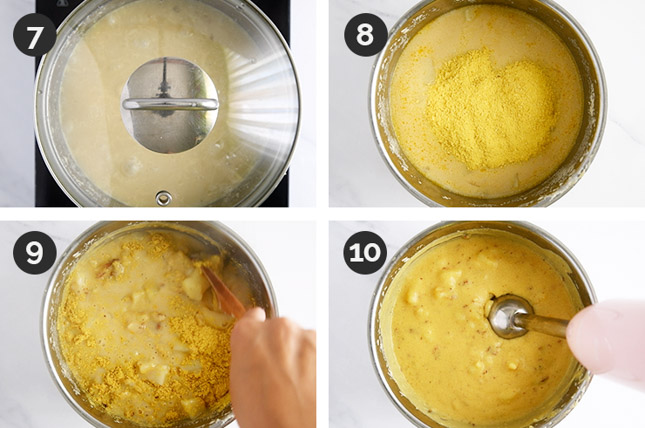 7

8

9

10