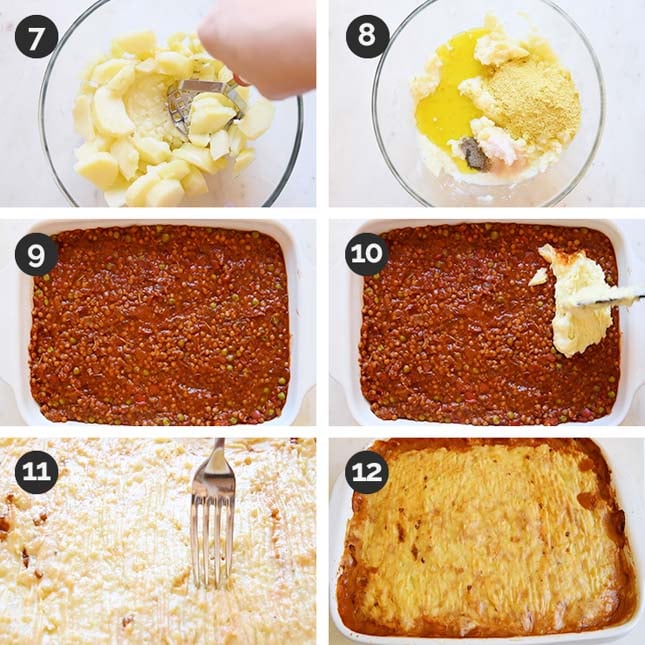 7
8
9
10
11
12