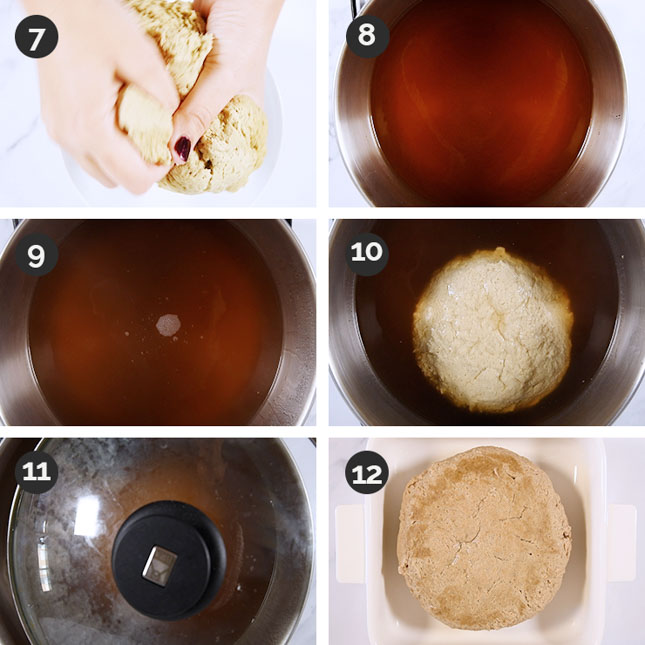 7

8

9

10

11

12